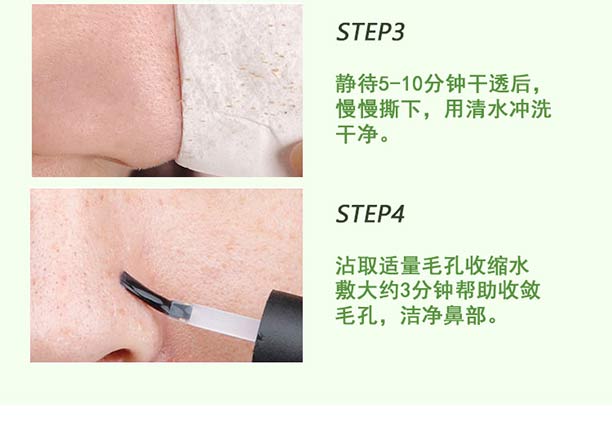 STEP3

静待5-10分钟干透后，慢慢撕下，用清水冲洗干净。

STEP4

沾取适量毛孔收缩水敷大约3分钟帮助收敛毛孔，洁净鼻部。