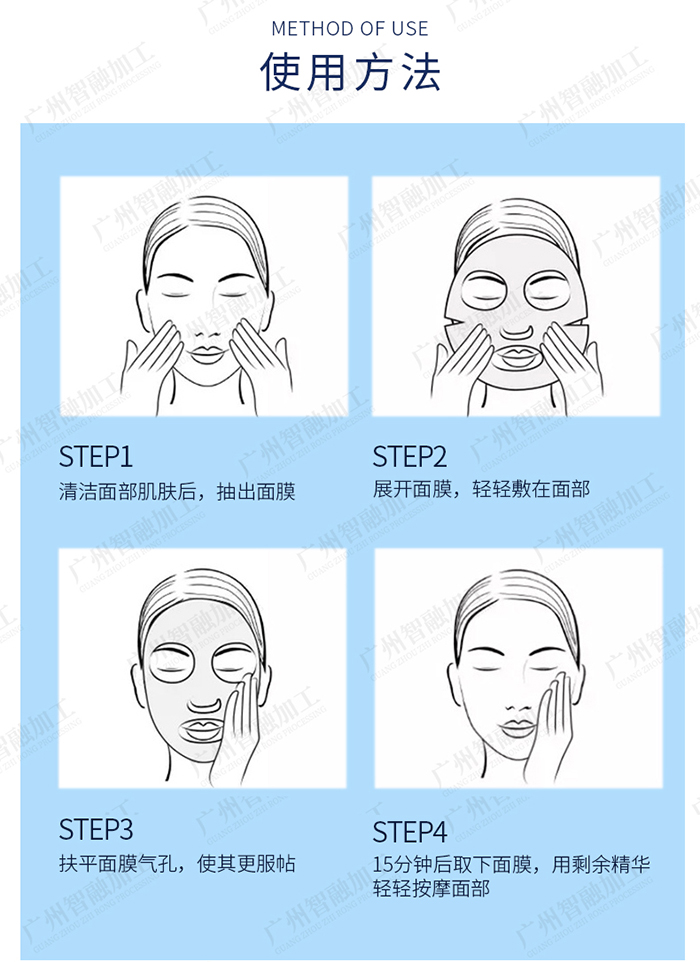 METHOD OF USE
使用方法

STEP1
清洁面部肌肤后，抽出面膜

STEP2
展开面膜，轻轻敷在面部

STEP3
扶平面膜气孔，使其更服帖

STEP4
15分钟后取下面膜，用剩余精华轻轻按摩面部

广州智融加工